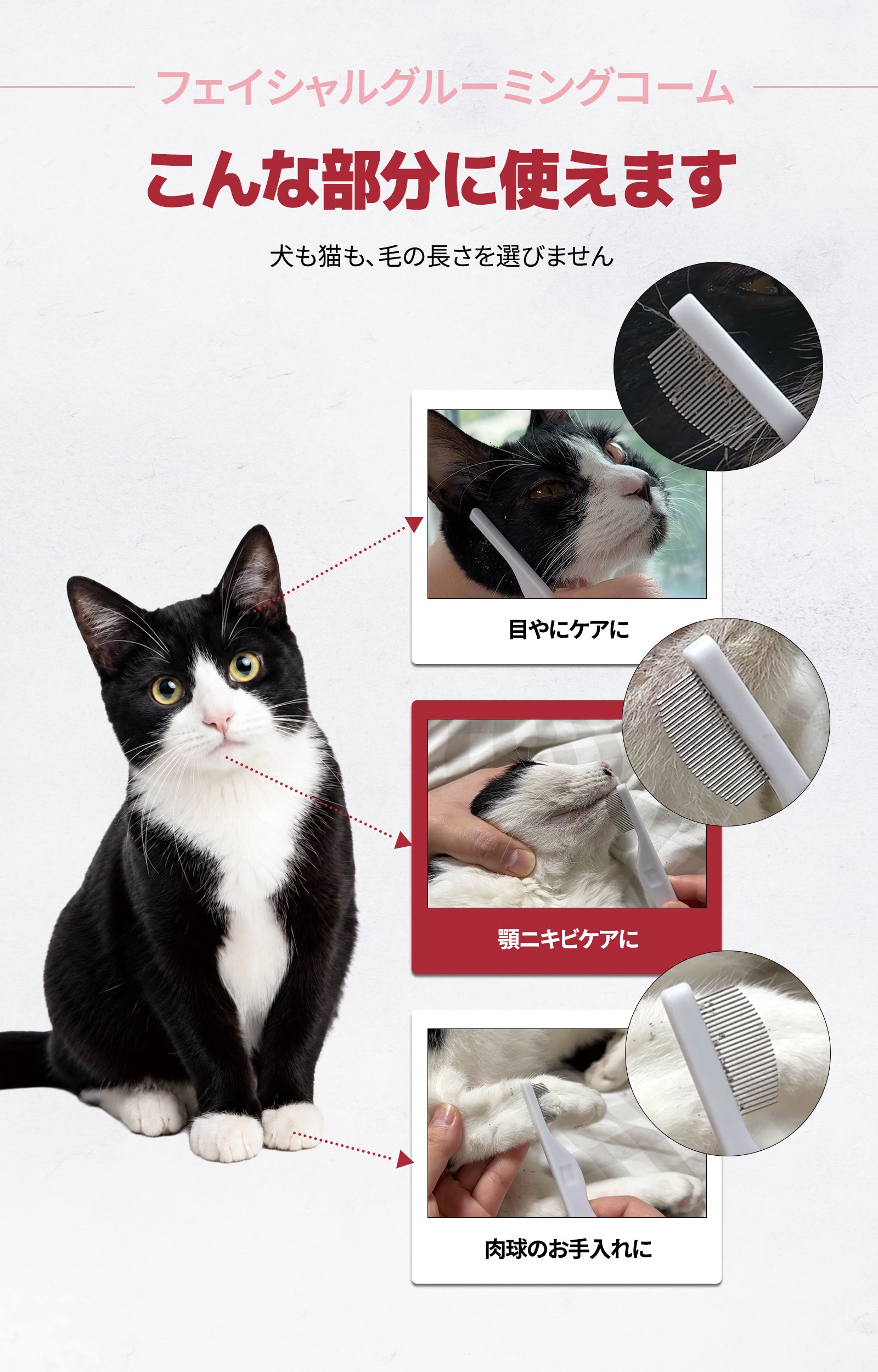 フェイシャルグルーミングコーム

こんな部分に使えます

犬も猫も、毛の長さを選びません

目やにケアに

顎ニキビケアに

肉球のお手入れに